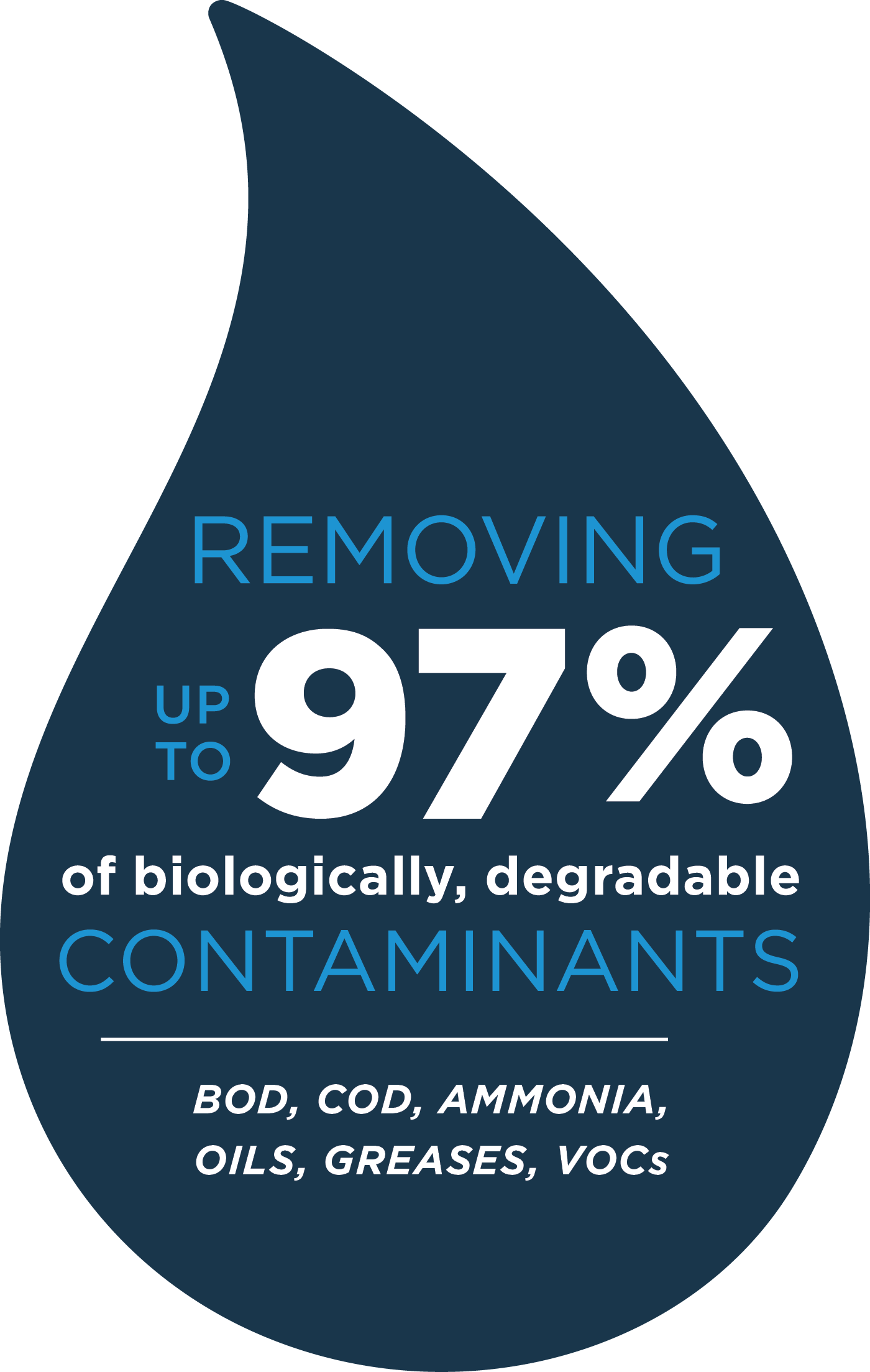 REMOVING

UP TO 97%

of biologically, degradable

CONTAMINANTS

BOD, COD, AMMONIA, OILS, GREASES, VOCs